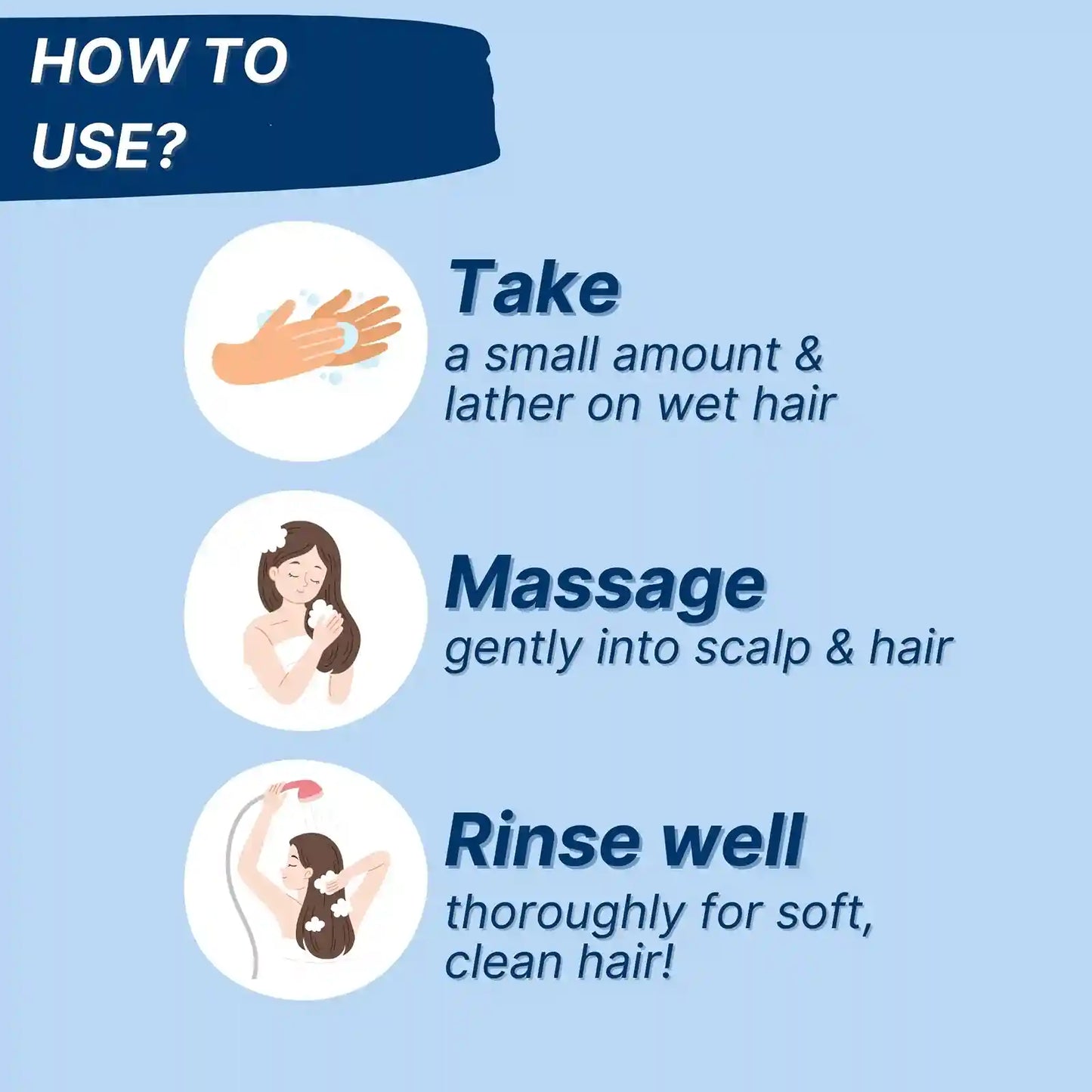 HOW TO USE?

Take
a small amount & lather on wet hair

Massage
gently into scalp & hair

Rinse well
thoroughly for soft, clean hair!