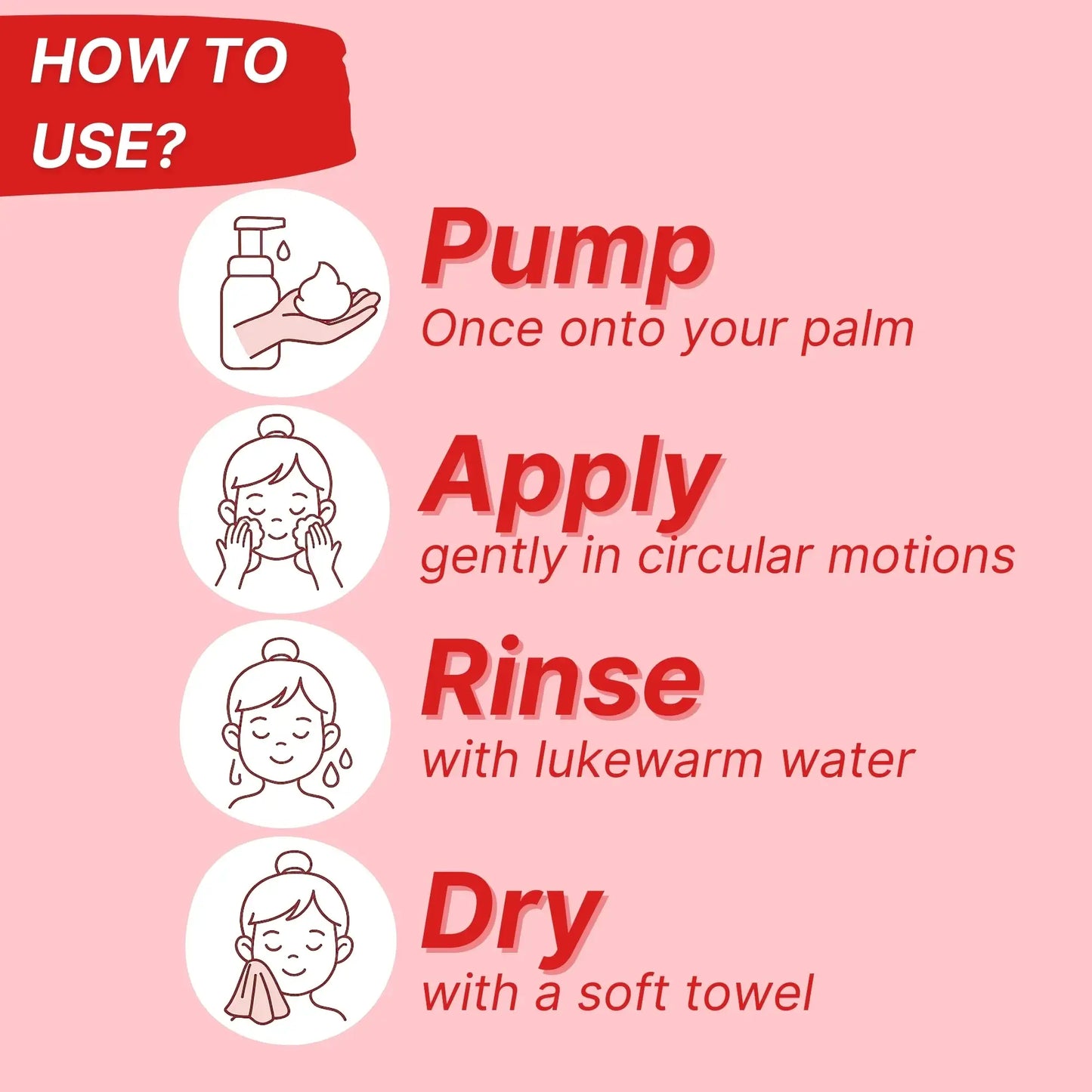 HOW TO USE?

Pump
Once onto your palm

Apply
gently in circular motions

Rinse
with lukewarm water

Dry
with a soft towel